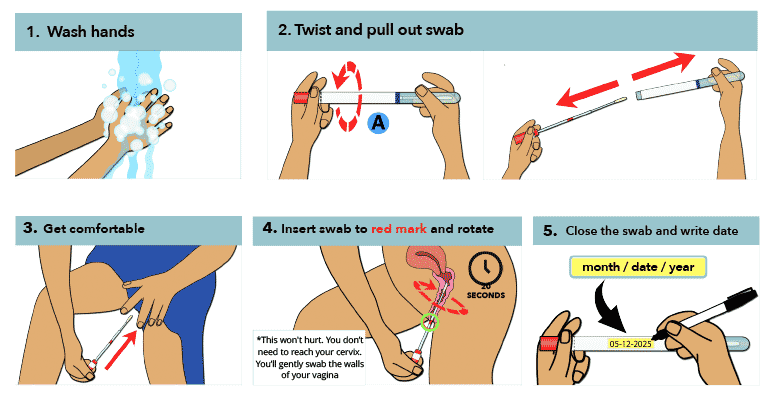 1. Wash hands

2. Twist and pull out swab

A

3. Get comfortable

4. Insert swab to red mark and rotate

20 SECONDS

*This won't hurt. You don't need to reach your cervix. You'll gently swab the walls of your vagina

5. Close the swab and write date

month / date / year

05-12-2025